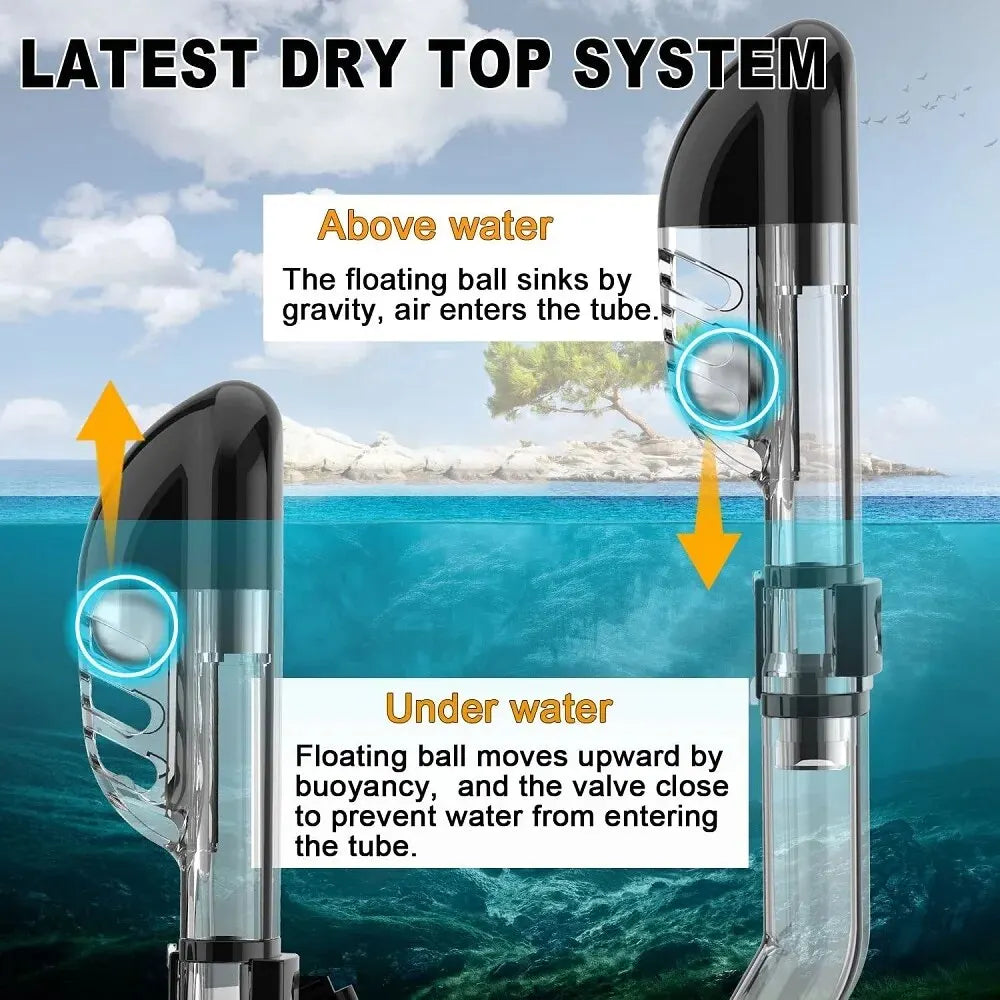 LATEST DRY TOP SYSTEM

Above water

The floating ball sinks by gravity, air enters the tube.

Under water

Floating ball moves upward by buoyancy,  and the valve close to prevent water from entering the tube.